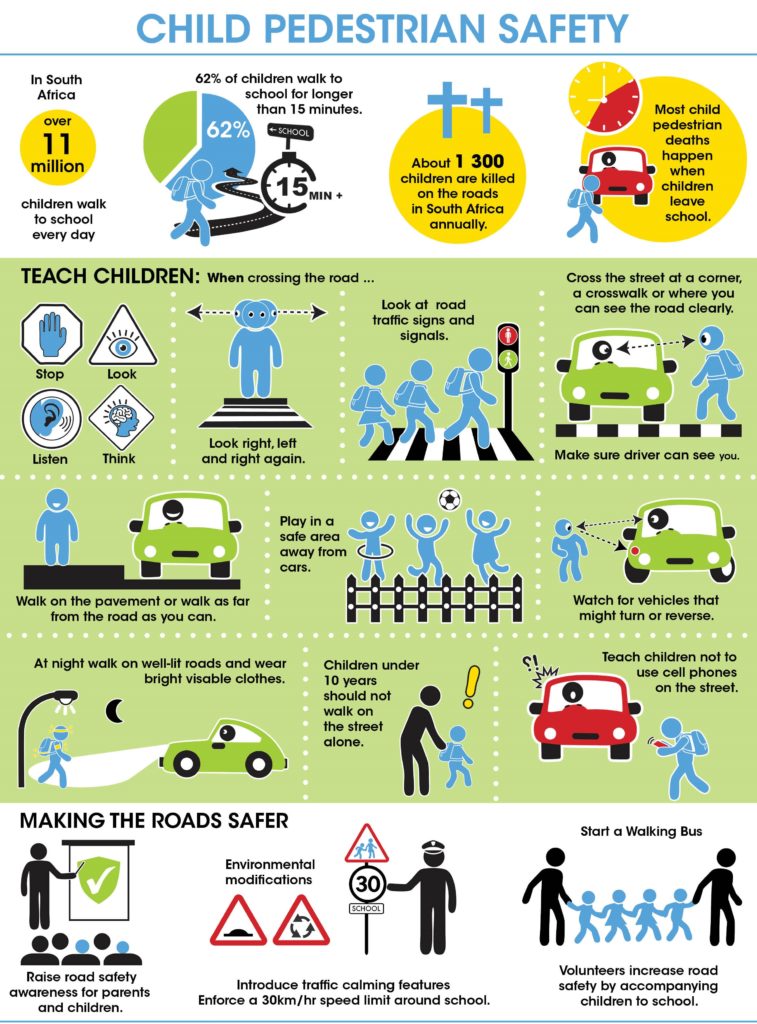 CHILD PEDESTRIAN SAFETY

In South Africa

over 11 million

children walk to school every day

62% of children walk to school for longer than 15 minutes.

62%

SCHOOL

15 MIN +

About 1 300 children are killed on the roads in South Africa annually.

Most child pedestrian deaths happen when children leave school.

TEACH CHILDREN: When crossing the road ...

Stop

Look

Listen

Think

Look right, left and right again.

Look at road traffic signs and signals.

Cross the street at a corner, a crosswalk or where you can see the road clearly.

Make sure driver can see you.

Walk on the pavement or walk as far from the road as you can.

Play in a safe area away from cars.

Watch for vehicles that might turn or reverse.

At night walk on well-lit roads and wear bright visable clothes.

Children under 10 years should not walk on the street alone.

Teach children not to use cell phones on the street.

MAKING THE ROADS SAFER

Raise road safety awareness for parents and children.

Environmental modifications

30

SCHOOL

Introduce traffic calming features
Enforce a 30km/hr speed limit around school.

Start a Walking Bus

Volunteers increase road safety by accompanying children to school.